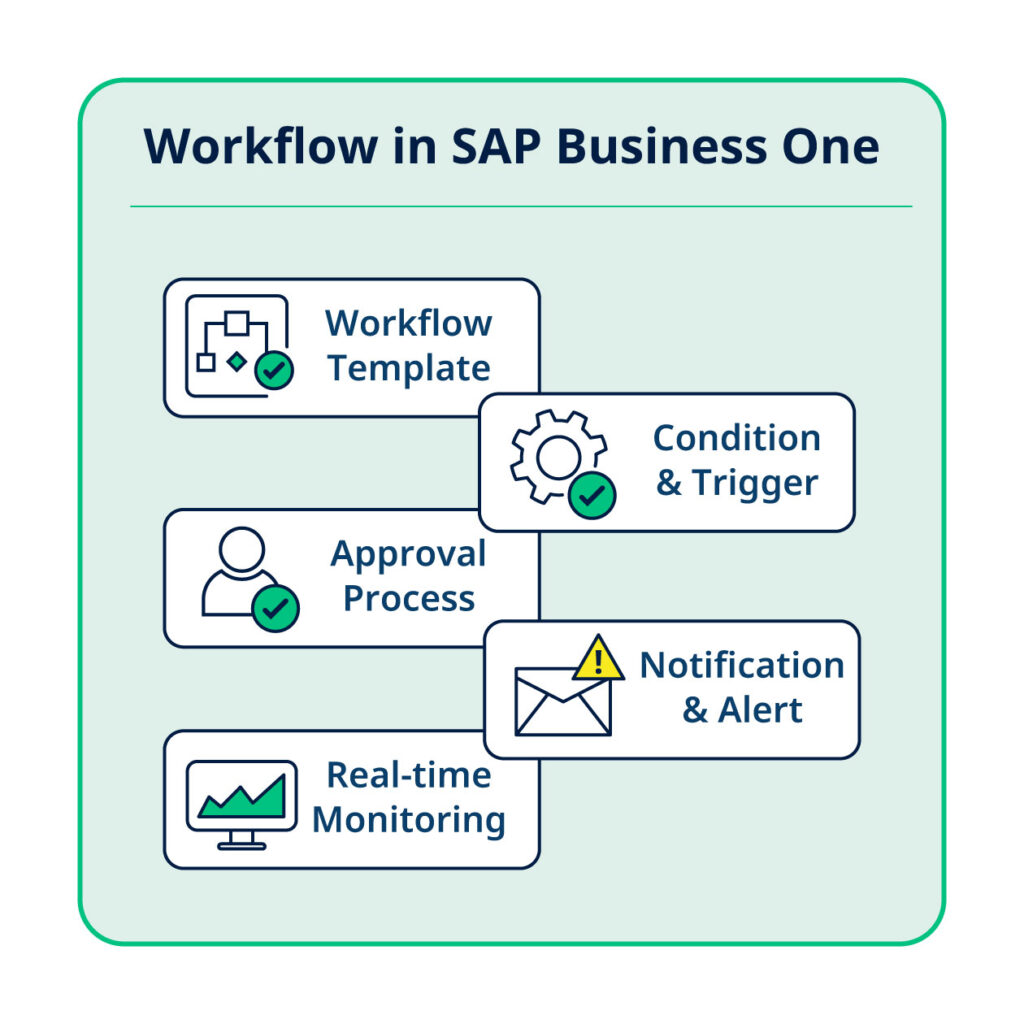 Workflow in SAP Business One

Workflow Template

Condition & Trigger

Approval Process

Notification & Alert

Real-time Monitoring